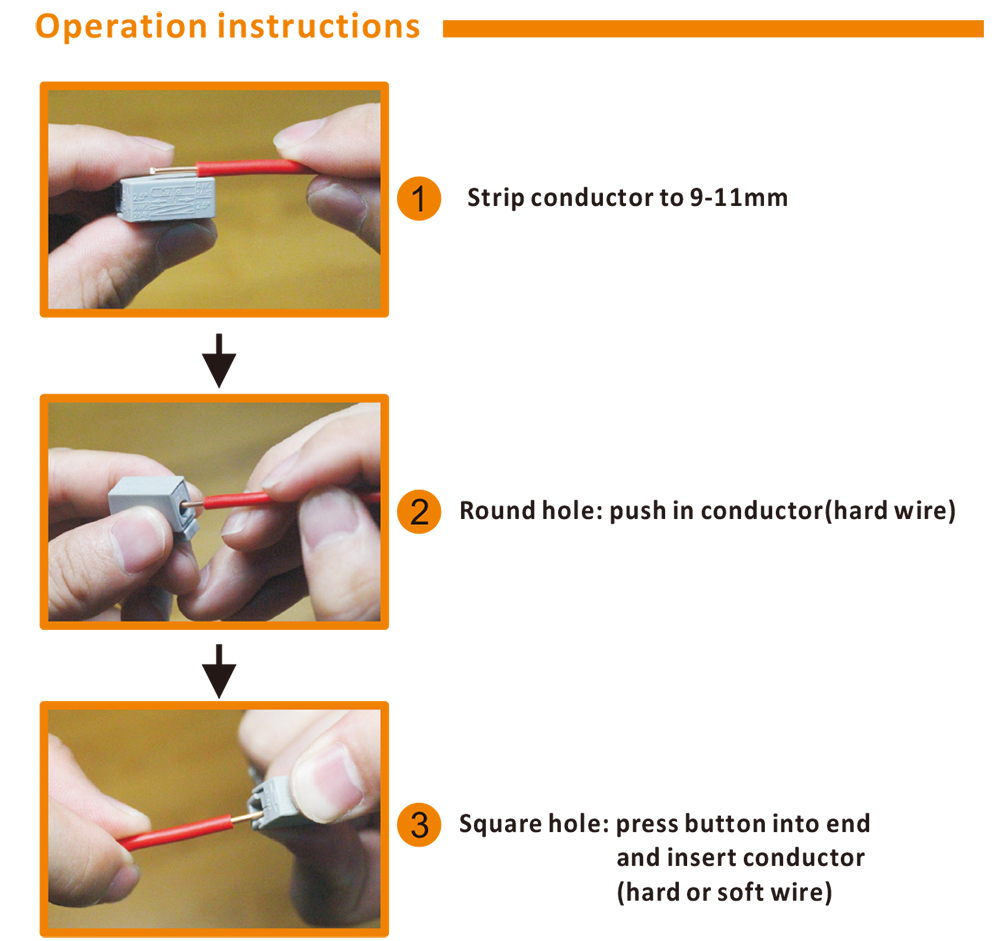 Operation instructions

1 Strip conductor to 9-11mm

2 Round hole: push in conductor(hard wire)

3 Square hole: press button into end and insert conductor (hard or soft wire)