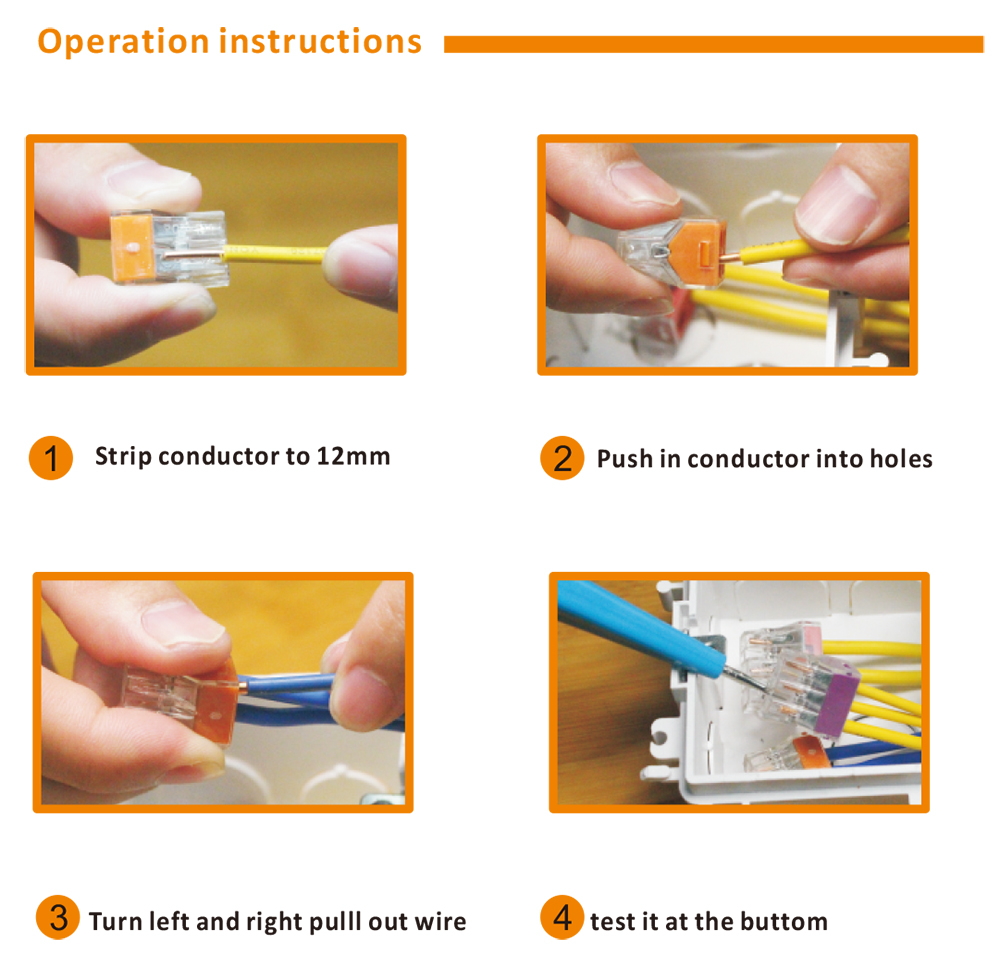 Operation instructions

1 Strip conductor to 12mm

2 Push in conductor into holes

3 Turn left and right pulll out wire

4 test it at the buttom